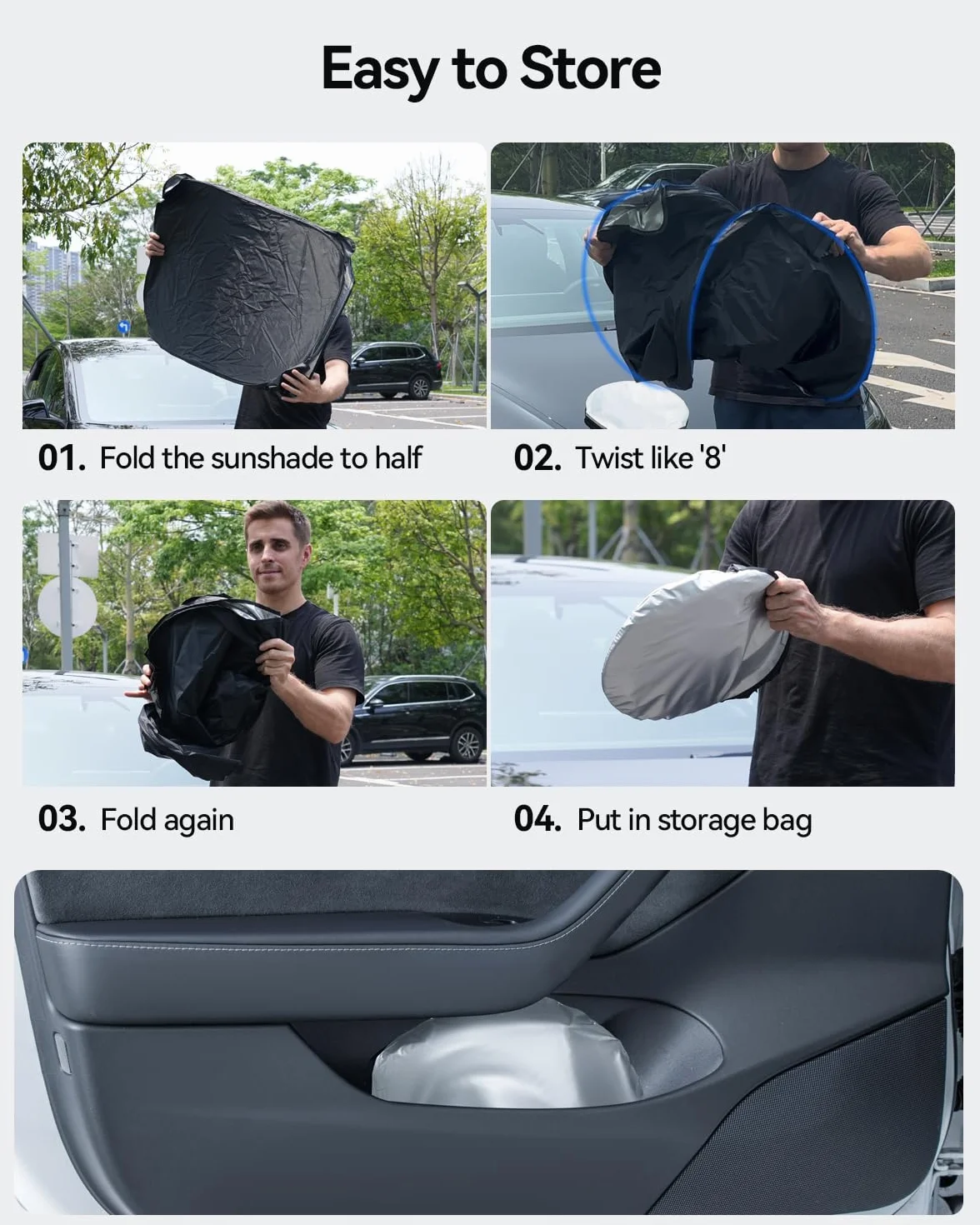 Easy to Store

01. Fold the sunshade to half

02. Twist like '8'

03. Fold again

04. Put in storage bag