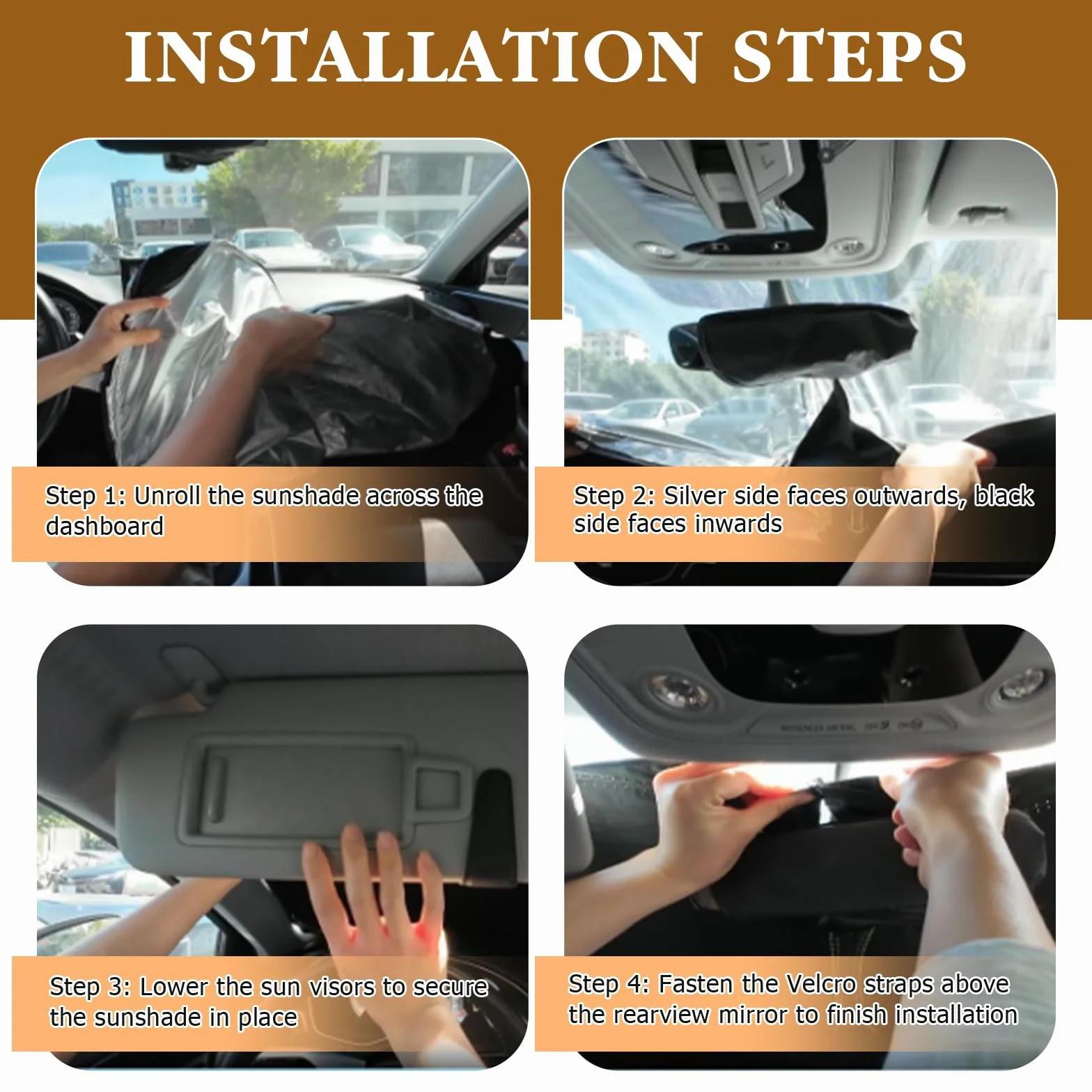 INSTALLATION STEPS

Step 1: Unroll the sunshade across the dashboard

Step 2: Silver side faces outwards, black side faces inwards

Step 3: Lower the sun visors to secure the sunshade in place

Step 4: Fasten the Velcro straps above the rearview mirror to finish installation