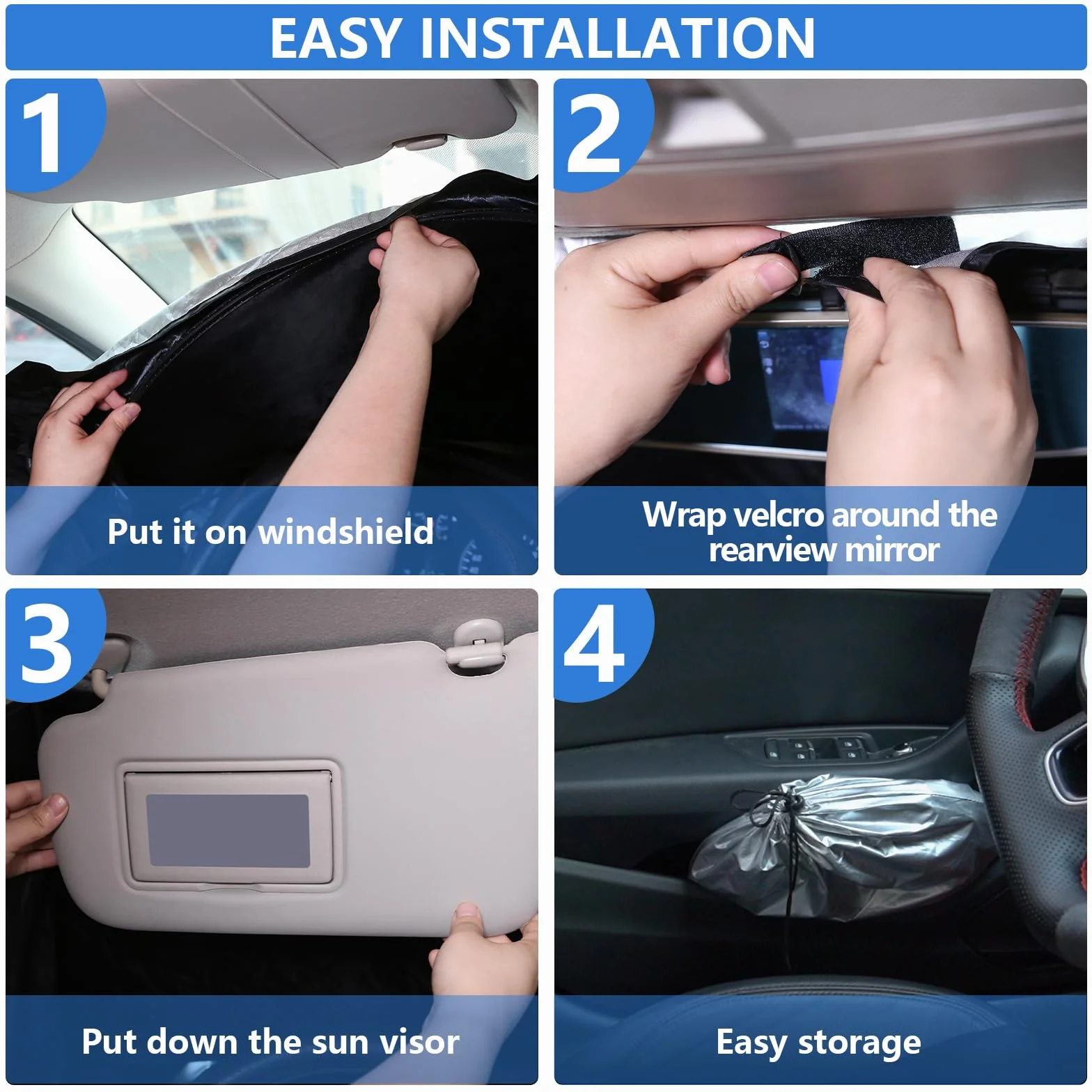 EASY INSTALLATION

1

Put it on windshield

2

Wrap velcro around the rearview mirror

3

Put down the sun visor

4

Easy storage