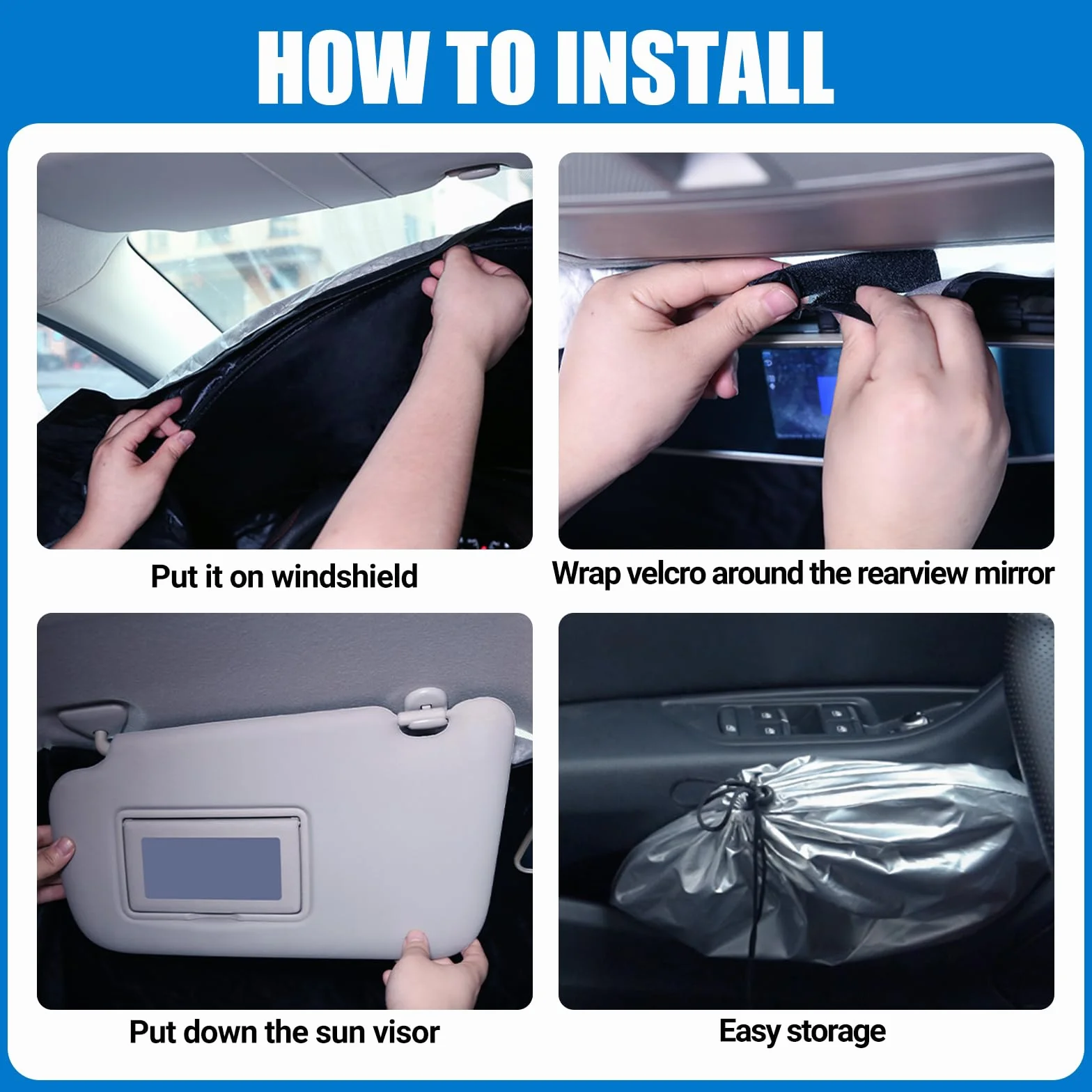 HOW TO INSTALL

Put it on windshield

Wrap velcro around the rearview mirror

Put down the sun visor

Easy storage