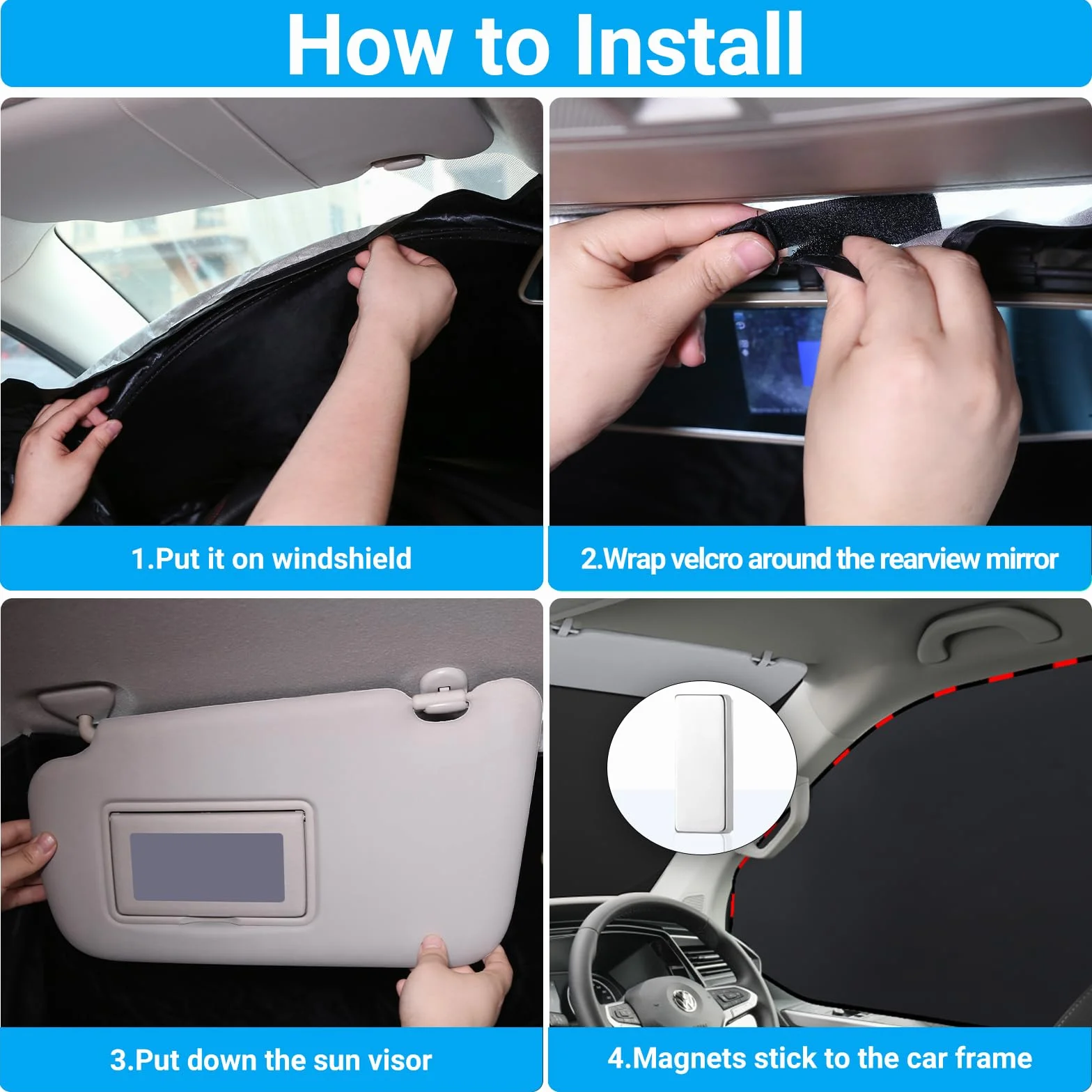 How to Install

1.Put it on windshield

2.Wrap velcro around the rearview mirror

3.Put down the sun visor

4.Magnets stick to the car frame